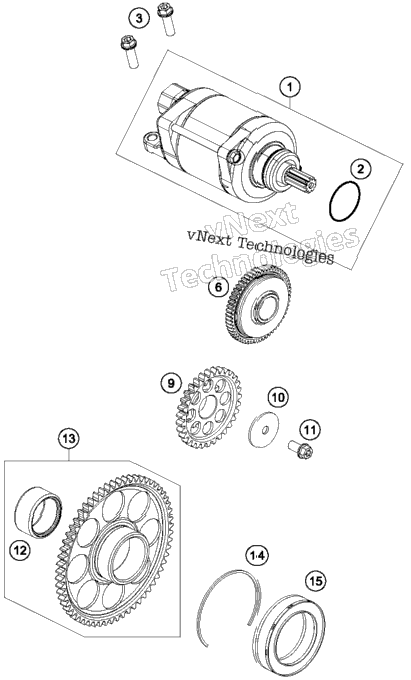 3
1
2
vNext Technologies
vNext Technologies
6
9
10
11
13
12
14
15